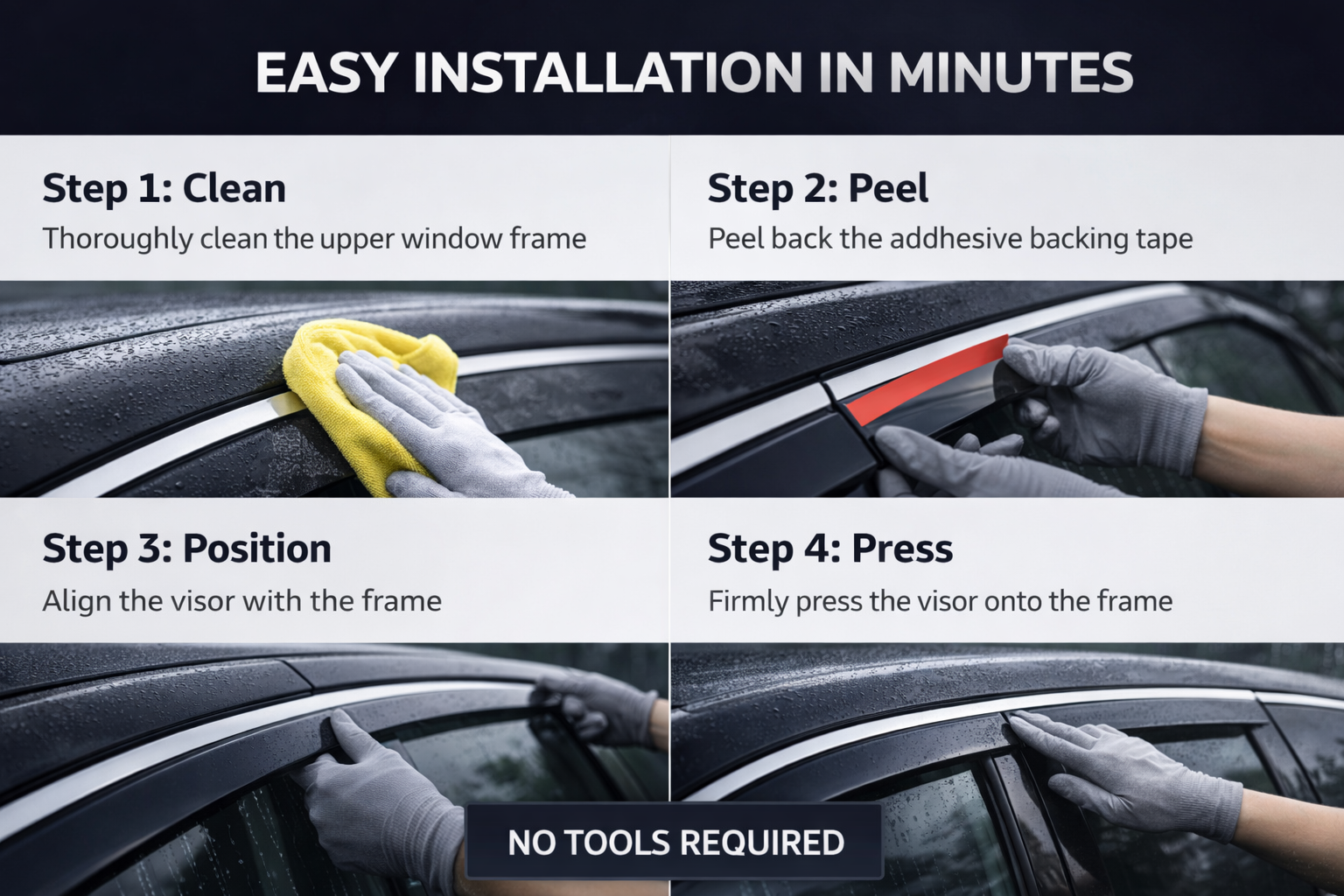 EASY INSTALLATION IN MINUTES

Step 1: Clean
Thoroughly clean the upper window frame

Step 2: Peel
Peel back the addhesive backing tape

Step 3: Position
Align the visor with the frame

Step 4: Press
Firmly press the visor onto the frame

NO TOOLS REQUIRED