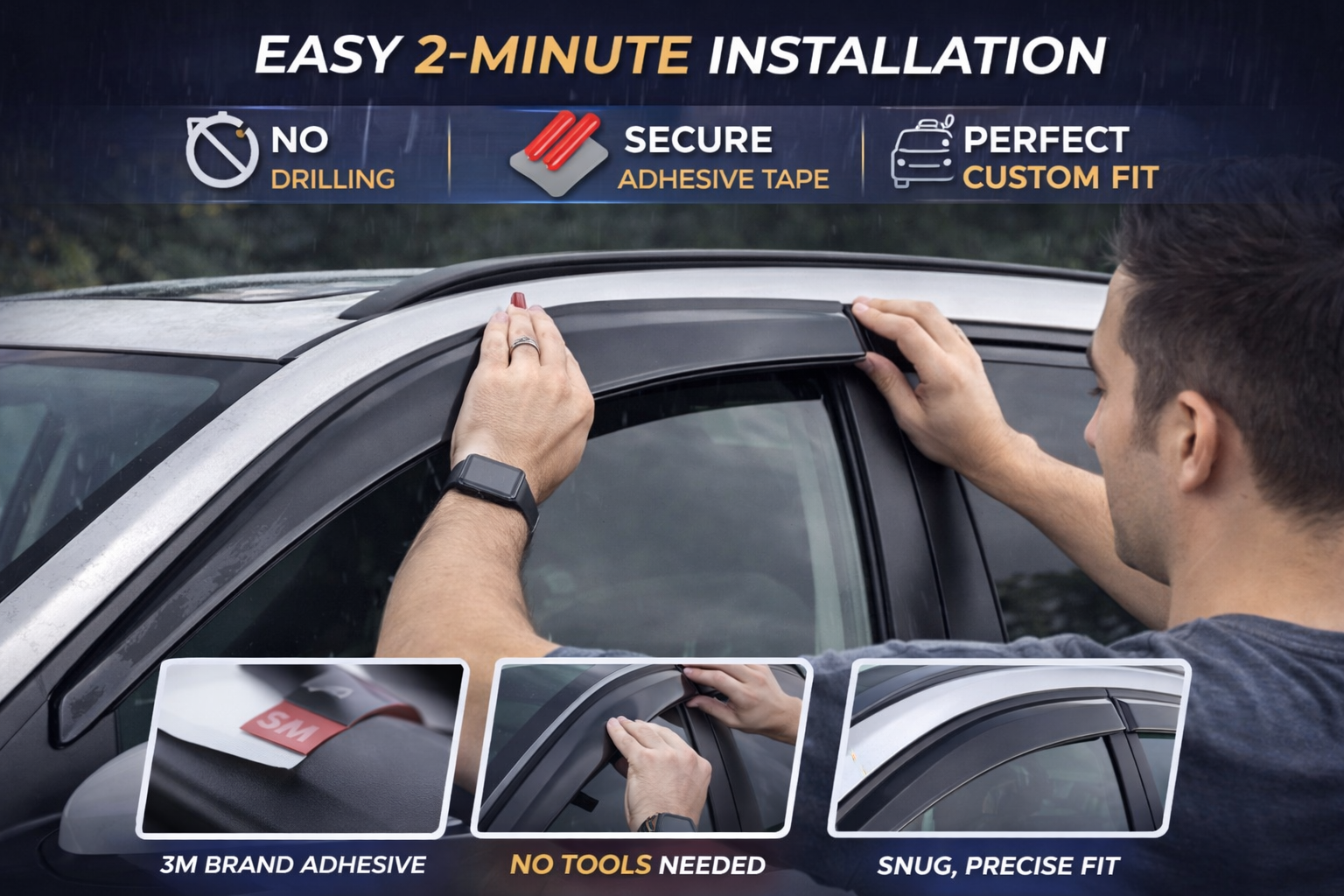 EASY 2-MINUTE INSTALLATION

NO DRILLING

SECURE ADHESIVE TAPE

PERFECT CUSTOM FIT

3M

3M BRAND ADHESIVE

NO TOOLS NEEDED

SNUG, PRECISE FIT