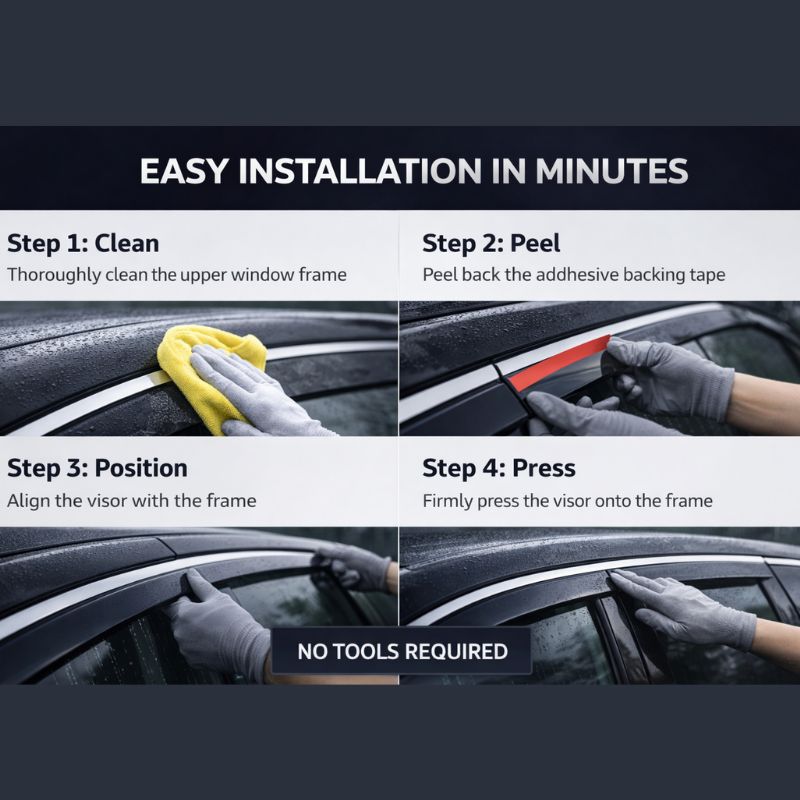 EASY INSTALLATION IN MINUTES

Step 1: Clean
Thoroughly clean the upper window frame

Step 2: Peel
Peel back the addhesive backing tape

Step 3: Position
Align the visor with the frame

Step 4: Press
Firmly press the visor onto the frame

NO TOOLS REQUIRED